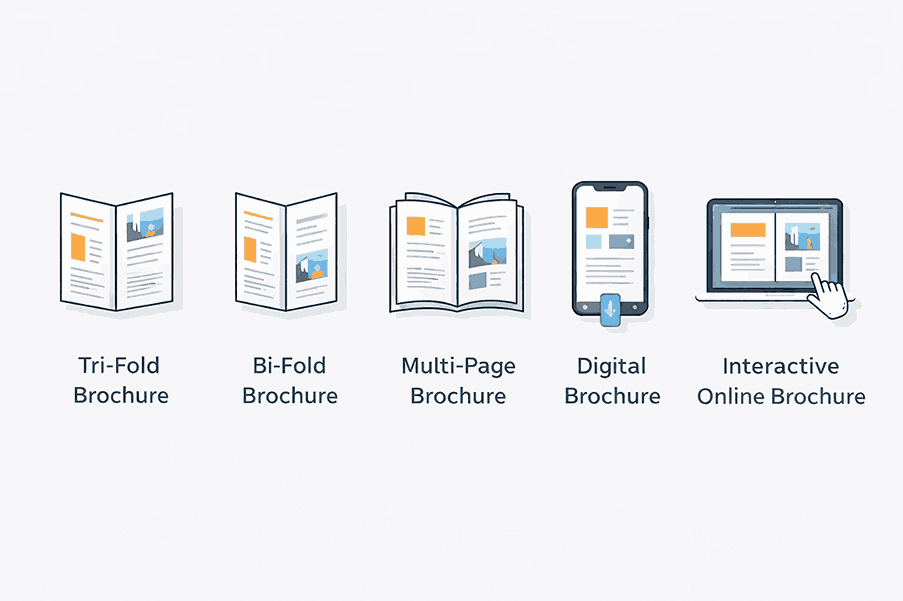 Tri-Fold Brochure

Bi-Fold Brochure

Multi-Page Brochure

Digital Brochure

Interactive Online Brochure