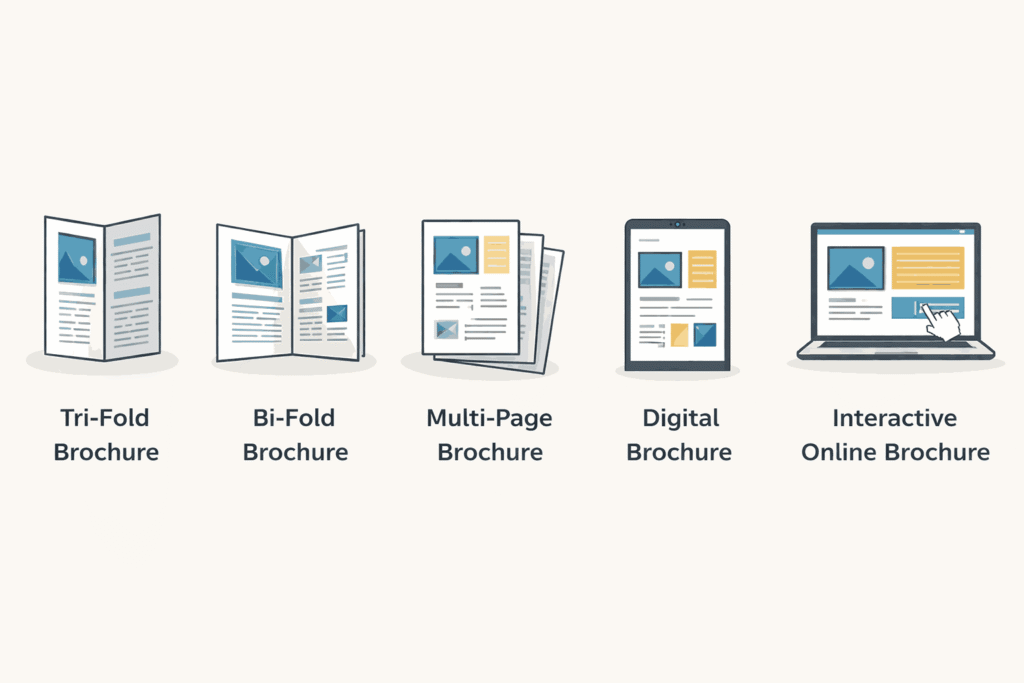 Tri-Fold Brochure

Bi-Fold Brochure

Multi-Page Brochure

Digital Brochure

Interactive Online Brochure